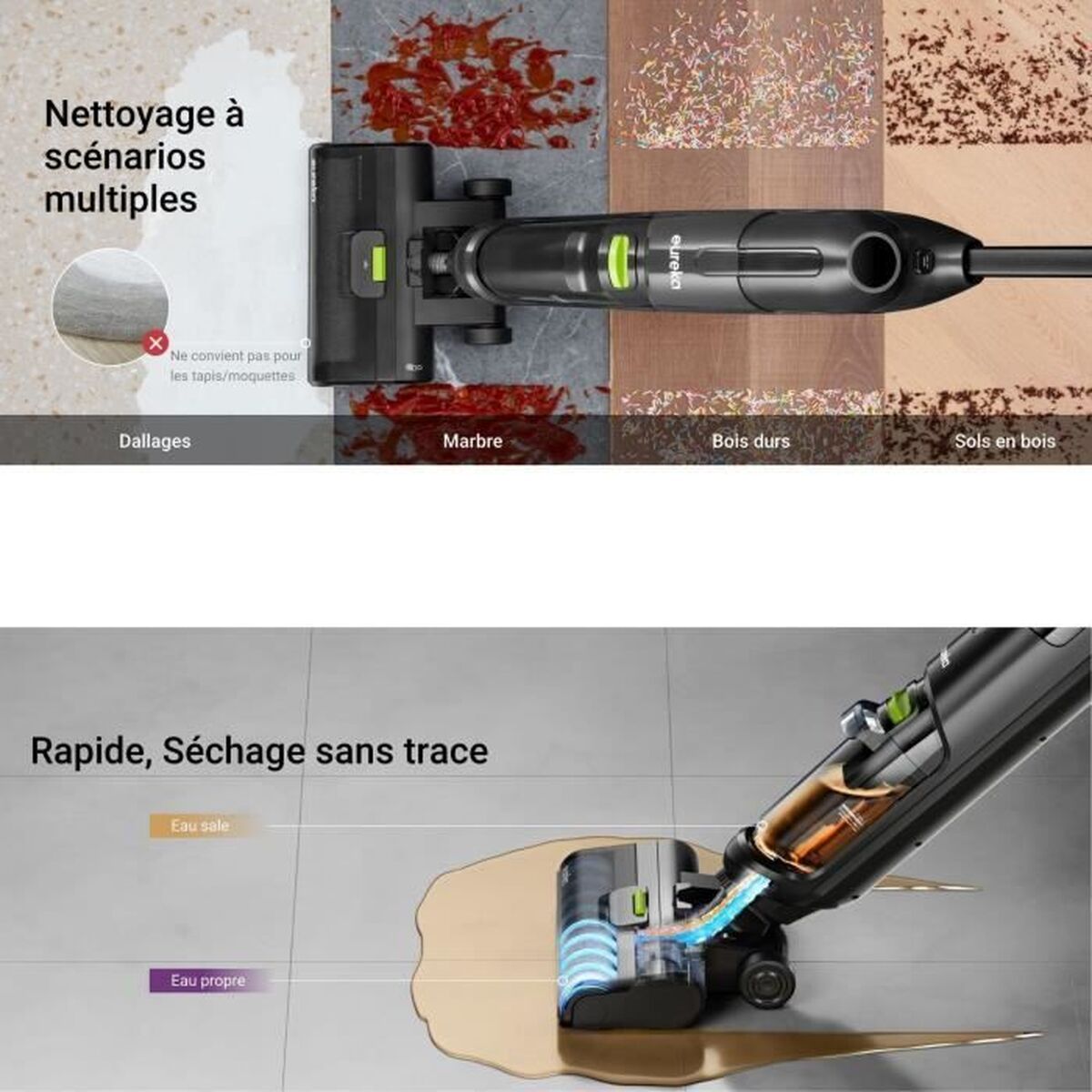 Nettoyage à scénarios multiples

Ne convient pas pour les tapis/moquettes

eureka

Dallages

Marbre

Bois durs

Sols en bois

Rapide, Séchage sans trace

Eau sale

Eau propre