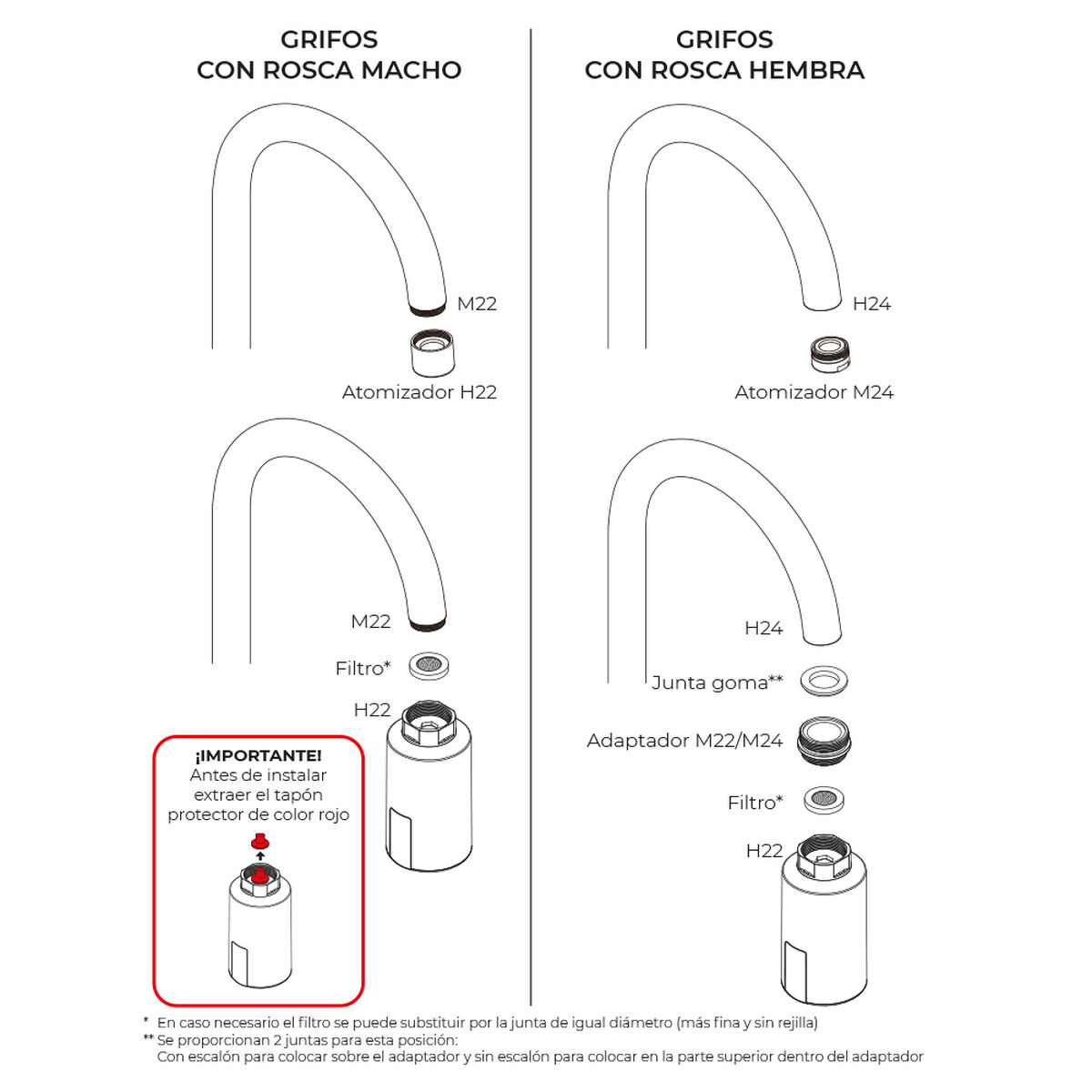 GRIFOS
CON ROSCA MACHO

M22

Atomizador H22

M22

Filtro*

H22

¡IMPORTANTE!
Antes de instalar extraer el tapón protector de color rojo

GRIFOS
CON ROSCA HEMBRA

H24

Atomizador M24

H24

Junta goma**

Adaptador M22/M24

Filtro*

H22

* En caso necesario el filtro se puede substituir por la junta de igual diámetro (más fina y sin rejilla)
** Se proporcionan 2 juntas para esta posición:
Con escalón para colocar sobre el adaptador y sin escalón para colocar en la parte superior dentro del adaptador