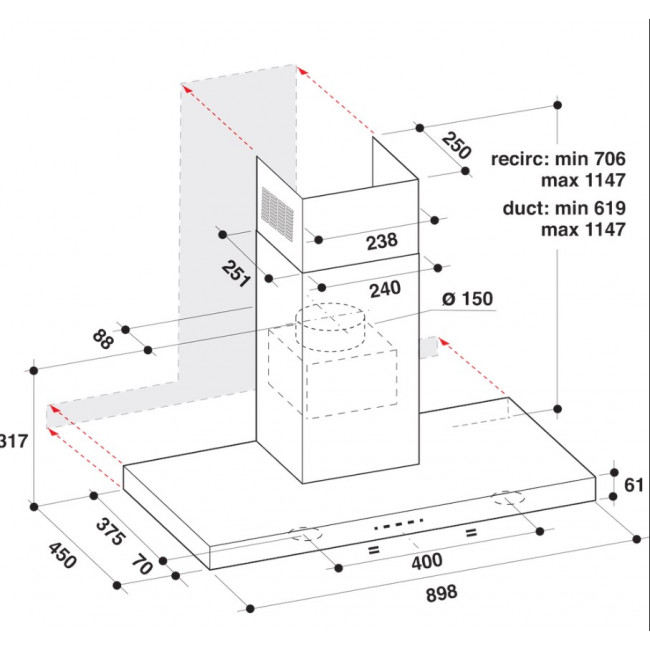 250
recirc: min 706
max 1147
duct: min 619
max 1147
238
251
240
Ø 150
88
317
61
375
450
70
=
=
400
898